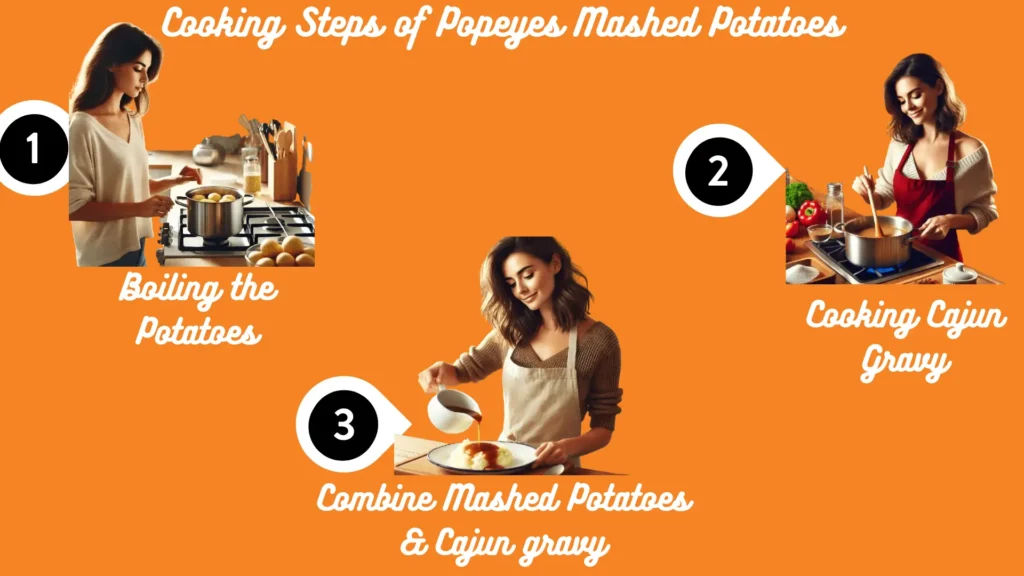 Cooking Steps of Popeyes Mashed Potatoes

1

Boiling the Potatoes

2

Cooking Cajun Gravy

3

Combine Mashed Potatoes & Cajun gravy